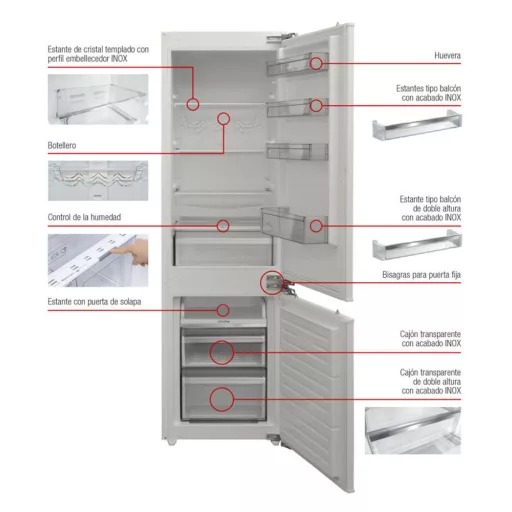 Estante de cristal templado con perfil embellecedor INOX

Botellero

Control de la humedad

Estante con puerta de solapa

Huevera

Estantes tipo balcón con acabado INOX

Estante tipo balcón de doble altura con acabado INOX

Bisagras para puerta fija

Cajón transparente con acabado INOX

Cajón transparente de doble altura con acabado INOX