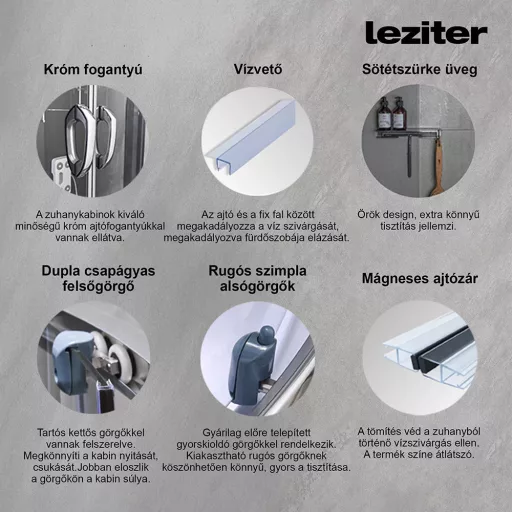 leziter

Króm fogantyú

A zuhanykabinok kiváló minőségű króm ajtófogantyúkkal vannak ellátva.

Vízvető

Az ajtó és a fix fal között megakadályozza a víz szivárgását, megakadályozva fürdőszobája elázását.

Sötétszürke üveg

Örök design, extra könnyű tisztítás jellemzi.

Dupla csapágyas felsőgörgő

Tartós kettős görgőkkel vannak felszerelve. Megkönnyíti a kabin nyitását, csukását.Jobban eloszlik a görgőkön a kabin súlya.

Rugós szimpla alsógörgők

Gyárilag előre telepített gyorskioldó görgőkkel rendelkezik. Kiakasztható rugós görgőknek köszönhetően könnyű, gyors a tisztítása.

Mágneses ajtózár

A tömítés véd a zuhanyból történő vízszivárgás ellen. A termék színe átlátszó.